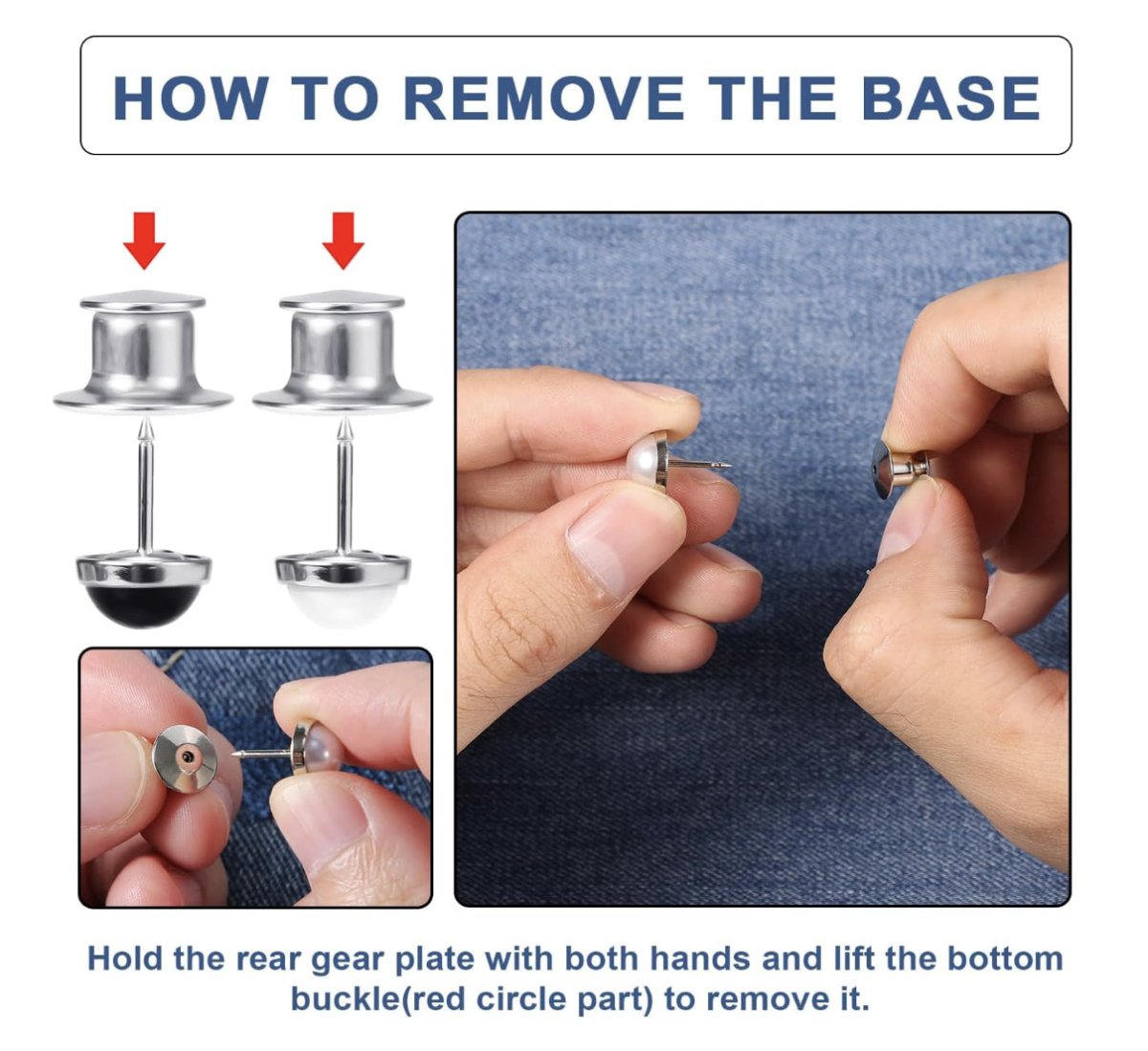 HOW TO REMOVE THE BASE

Hold the rear gear plate with both hands and lift the bottom buckle(red circle part) to remove it.