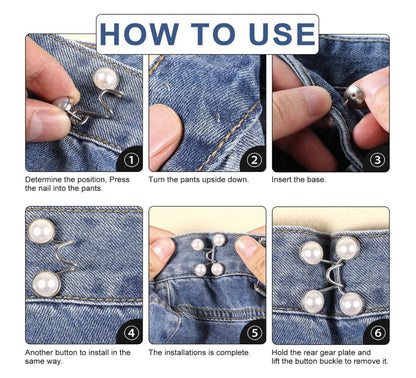 HOW TO USE

1
Determine the position, Press the nail into the pants.

2
Turn the pants upside down.

3
Insert the base.

4
Another button to install in the same way.

5
The installations is complete.

6
Hold the rear gear plate and lift the button buckle to remove it.