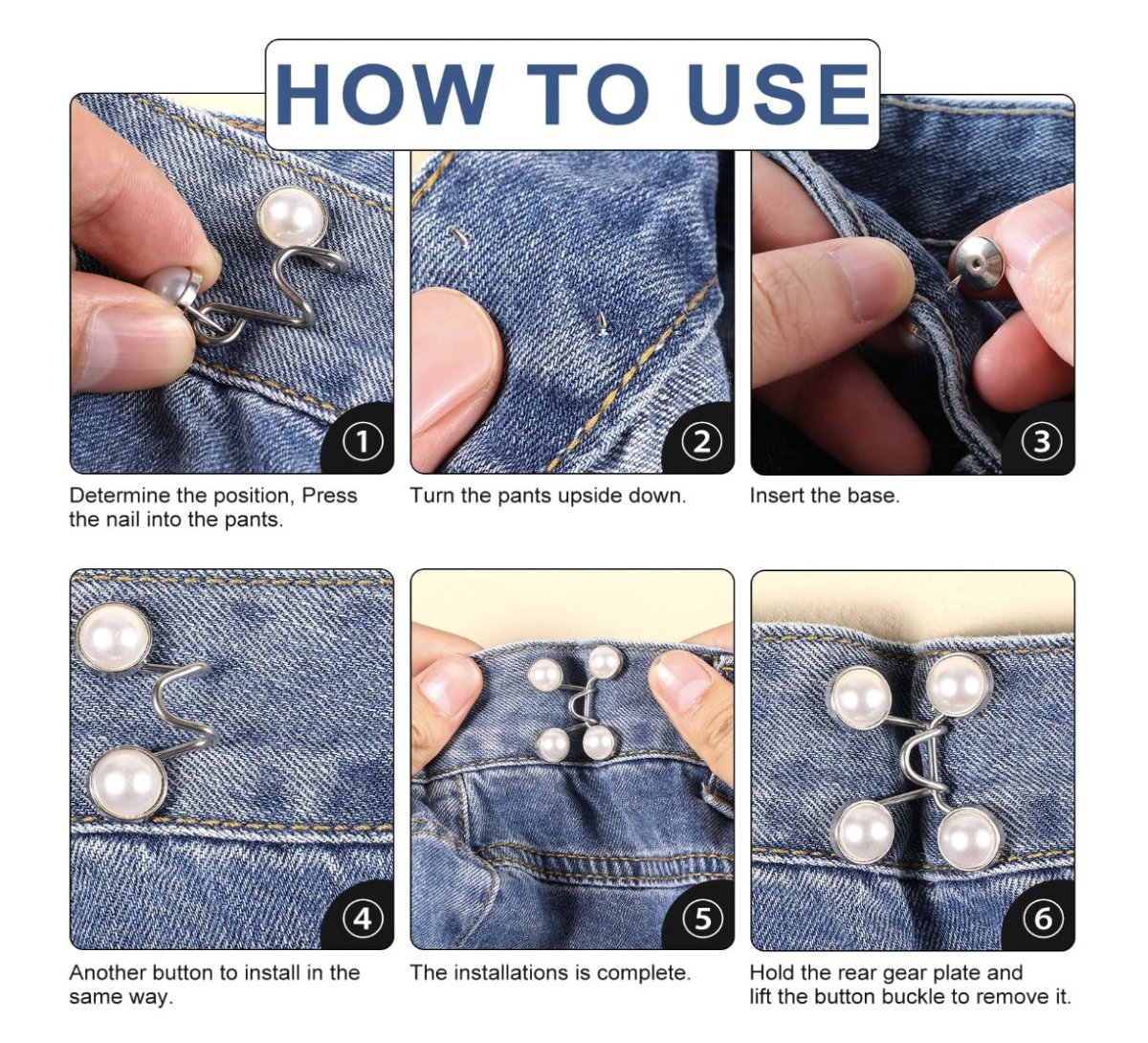 HOW TO USE

1

Determine the position, Press the nail into the pants.

2

Turn the pants upside down.

3

Insert the base.

4

Another button to install in the same way.

5

The installations is complete.

6

Hold the rear gear plate and lift the button buckle to remove it.